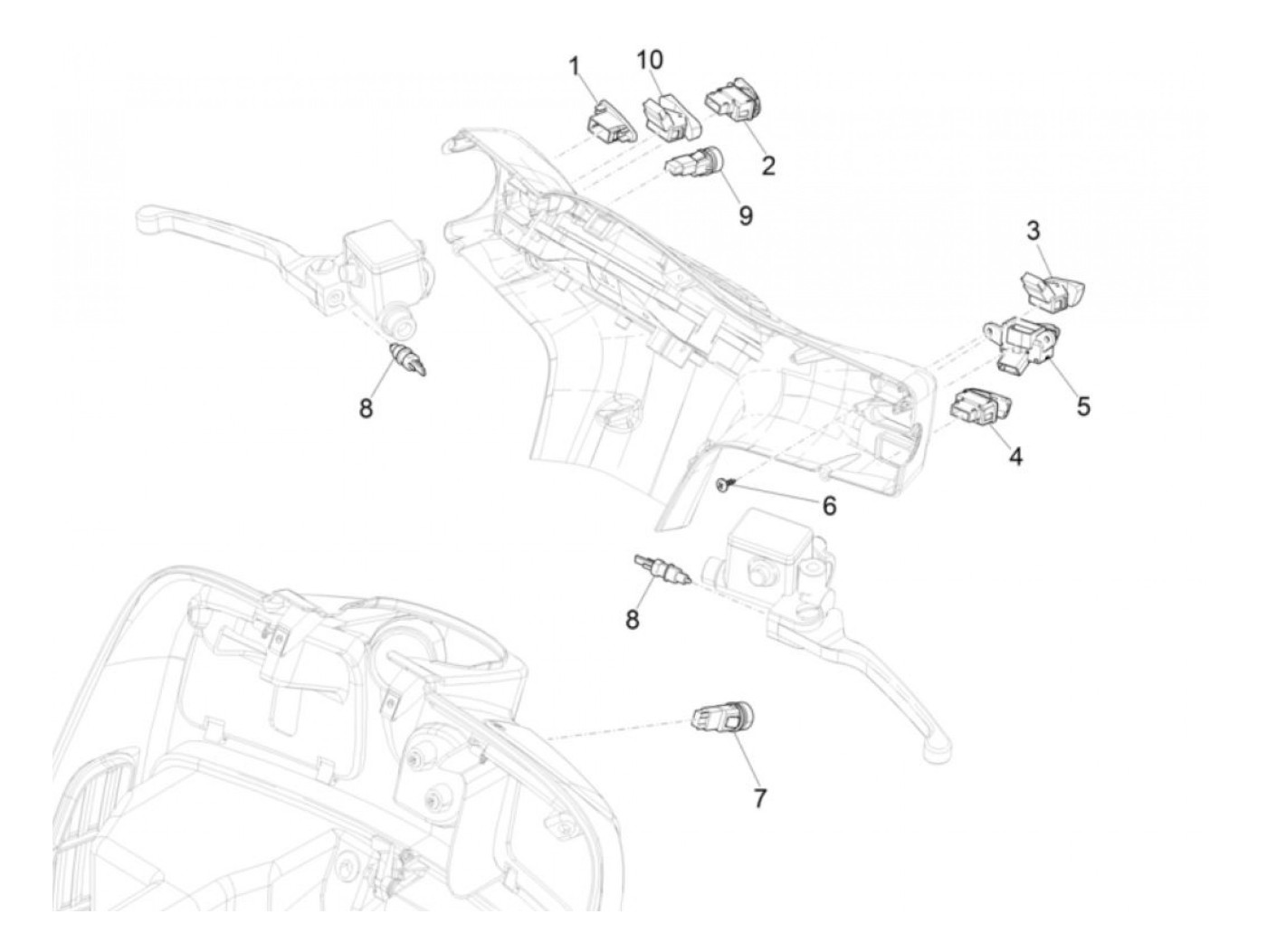 1
10
2
9
3
5
4
8
6
8
7